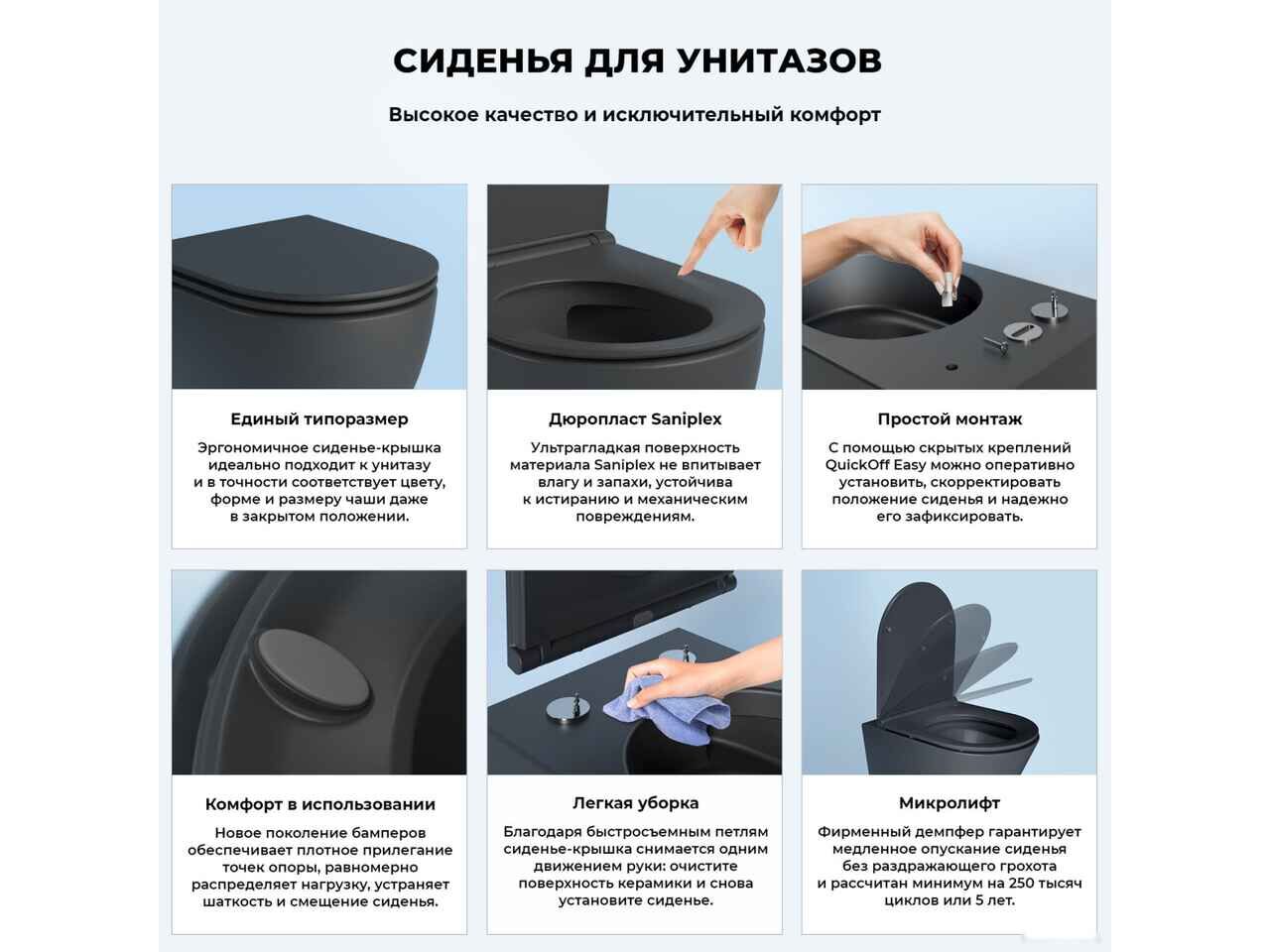 СИДЕНЬЯ ДЛЯ УНИТАЗОВ

Высокое качество и исключительный комфорт

Единый типоразмер

Эргономичное сиденье-крышка идеально подходит к унитазу и в точности соответствует цвету, форме и размеру чаши даже в закрытом положении.

Дюропласт Saniplex

Ультрагладкая поверхность материала Saniplex не впитывает влагу и запахи, устойчива к истиранию и механическим повреждениям.

Простой монтаж

С помощью скрытых креплений QuickOff Easy можно оперативно установить, скорректировать положение сиденья и надежно его зафиксировать.

Комфорт в использовании

Новое поколение бамперов обеспечивает плотное прилегание точек опоры, равномерно распределяет нагрузку, устраняет шаткость и смещение сиденья.

Легкая уборка

Благодаря быстросъемным петлям сиденье-крышка снимается одним движением руки: очистите поверхность керамики и снова установите сиденье.

Микролифт

Фирменный демпфер гарантирует медленное опускание сиденья без раздражающего грохота и рассчитан минимум на 250 тысяч циклов или 5 лет.