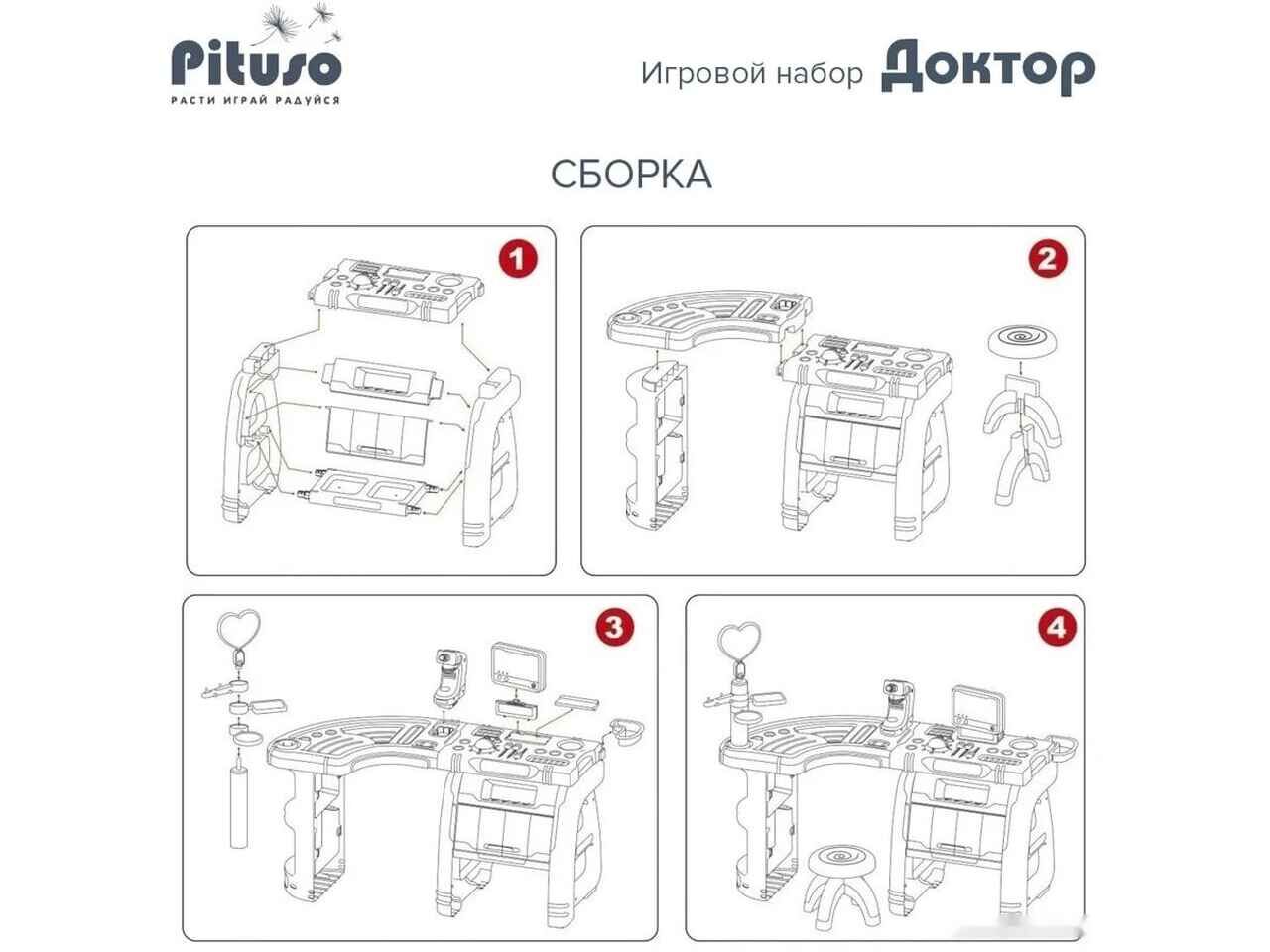 Pituso
РАСТИ ИГРАЙ РАДУЙСЯ

Игровой набор Доктор

СБОРКА

1

2

3

4